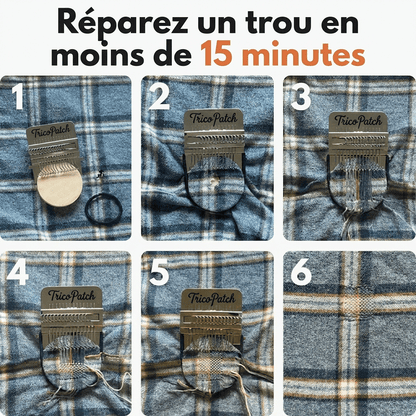 Réparez un trou en moins de 15 minutes

1
TricoPatch

2
TricoPatch

3
TricoPatch

4
TricoPatch

5
TricoPatch

6