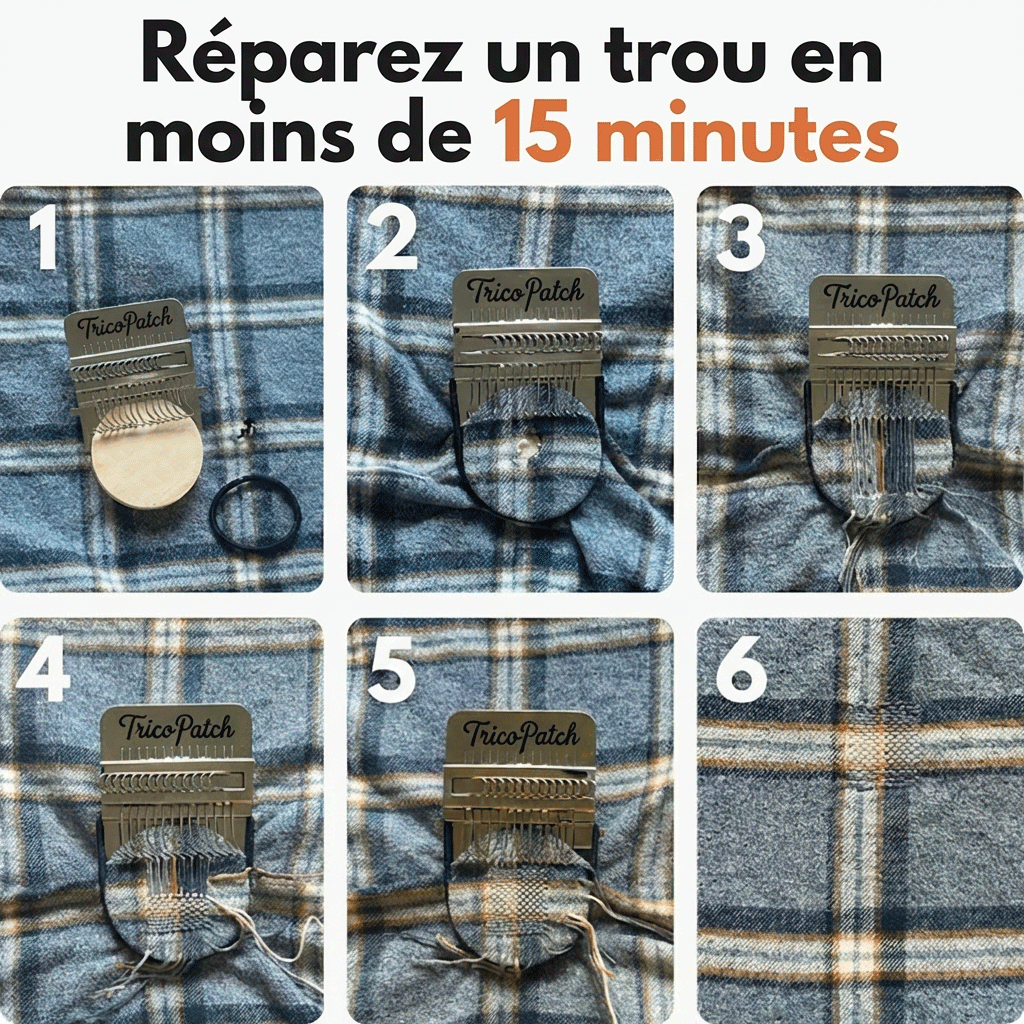 Réparez un trou en moins de 15 minutes

1
TricoPatch

2
TricoPatch

3
TricoPatch

4
TricoPatch

5
TricoPatch

6